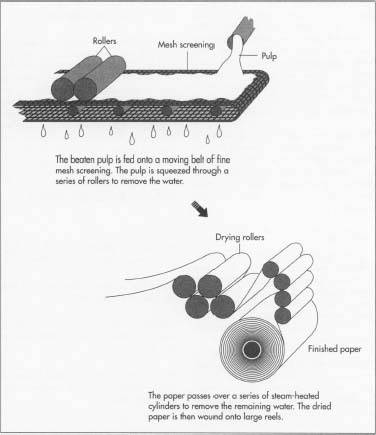 Rollers

Mesh screening

Pulp

The beaten pulp is fed onto a moving belt of fine mesh screening. The pulp is squeezed through a series of rollers to remove the water.

Drying rollers

Finished paper

The paper passes over a series of steam-heated cylinders to remove the remaining water. The dried paper is then wound onto large reels.